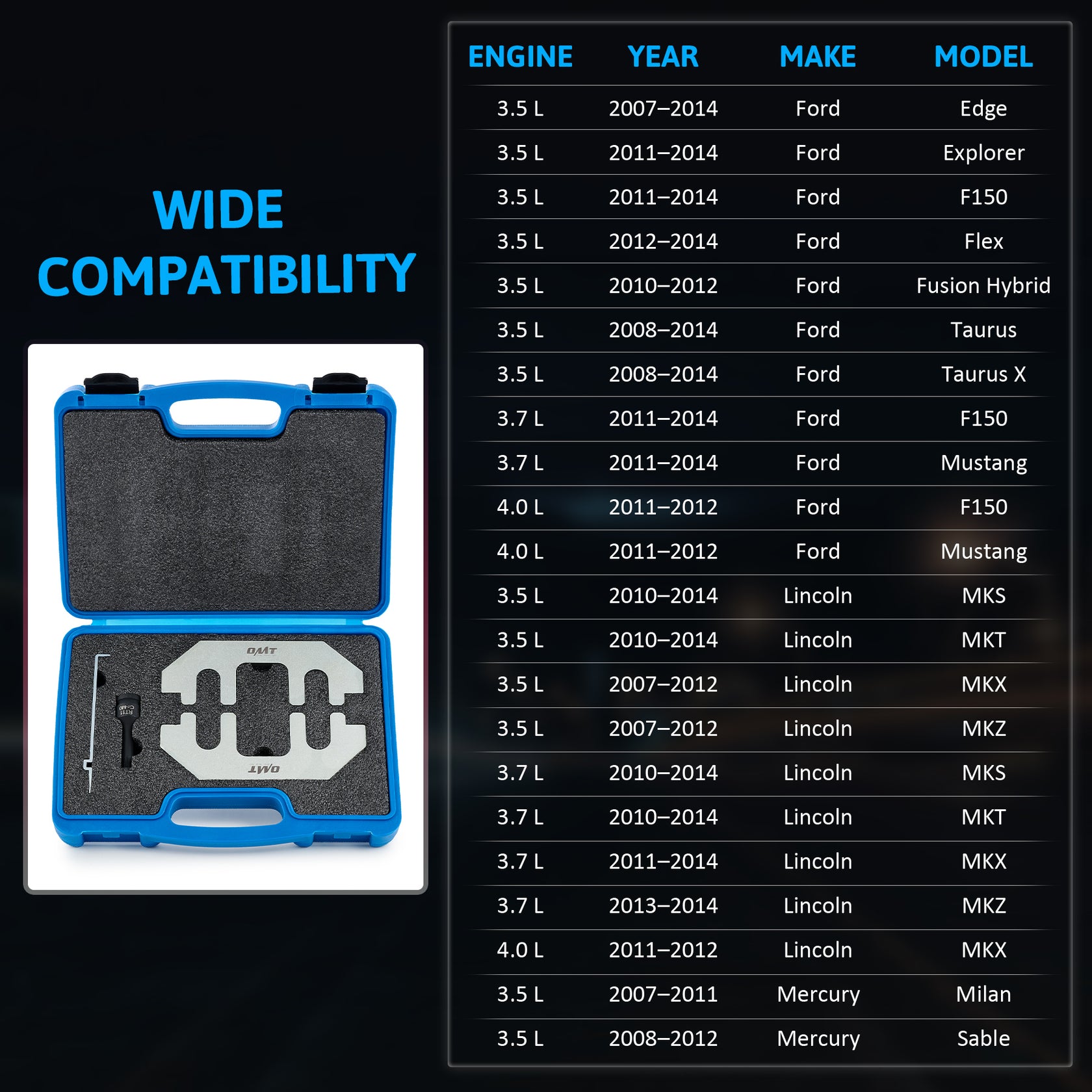 WIDE COMPATIBILITY

OMT

OMT

| ENGINE | YEAR | MAKE | MODEL |
|---|---|---|---|
| 3.5 L | 2007–2014 | Ford | Edge |
| 3.5 L | 2011–2014 | Ford | Explorer |
| 3.5 L | 2011–2014 | Ford | F150 |
| 3.5 L | 2012–2014 | Ford | Flex |
| 3.5 L | 2010–2012 | Ford | Fusion Hybrid |
| 3.5 L | 2008–2014 | Ford | Taurus |
| 3.5 L | 2008–2014 | Ford | Taurus X |
| 3.7 L | 2011–2014 | Ford | F150 |
| 3.7 L | 2011–2014 | Ford | Mustang |
| 4.0 L | 2011–2012 | Ford | F150 |
| 4.0 L | 2011–2012 | Ford | Mustang |
| 3.5 L | 2010–2014 | Lincoln | MKS |
| 3.5 L | 2010–2014 | Lincoln | MKT |
| 3.5 L | 2007–2012 | Lincoln | MKX |
| 3.5 L | 2007–2012 | Lincoln | MKZ |
| 3.7 L | 2010–2014 | Lincoln | MKS |
| 3.7 L | 2010–2014 | Lincoln | MKT |
| 3.7 L | 2011–2014 | Lincoln | MKX |
| 3.7 L | 2013–2014 | Lincoln | MKZ |
| 4.0 L | 2011–2012 | Lincoln | MKX |
| 3.5 L | 2007–2011 | Mercury | Milan |
| 3.5 L | 2008–2012 | Mercury | Sable |