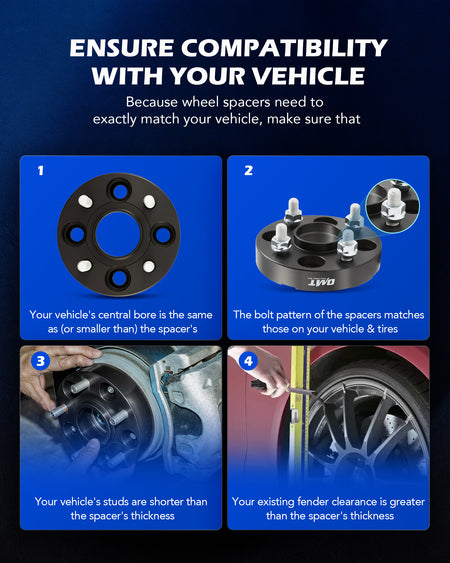 ENSURE COMPATIBILITY WITH YOUR VEHICLE

Because wheel spacers need to exactly match your vehicle, make sure that

1

Your vehicle's central bore is the same as (or smaller than) the spacer's

2

OMT

The bolt pattern of the spacers matches those on your vehicle & tires

3

Your vehicle's studs are shorter than the spacer's thickness

4

Your existing fender clearance is greater than the spacer's thickness