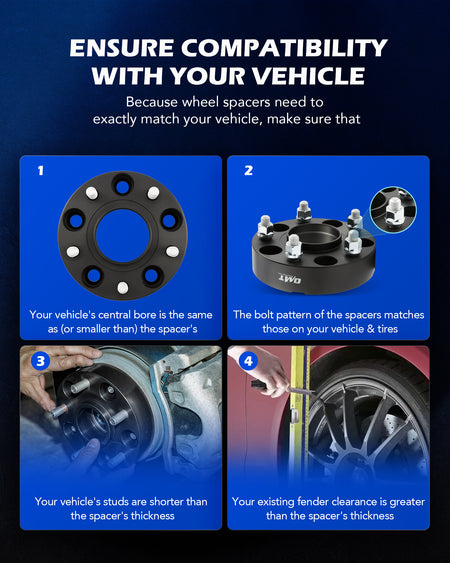 ENSURE COMPATIBILITY WITH YOUR VEHICLE

Because wheel spacers need to exactly match your vehicle, make sure that

1

Your vehicle's central bore is the same as (or smaller than) the spacer's

2

OMT

The bolt pattern of the spacers matches those on your vehicle & tires

3

Your vehicle's studs are shorter than the spacer's thickness

4

Your existing fender clearance is greater than the spacer's thickness