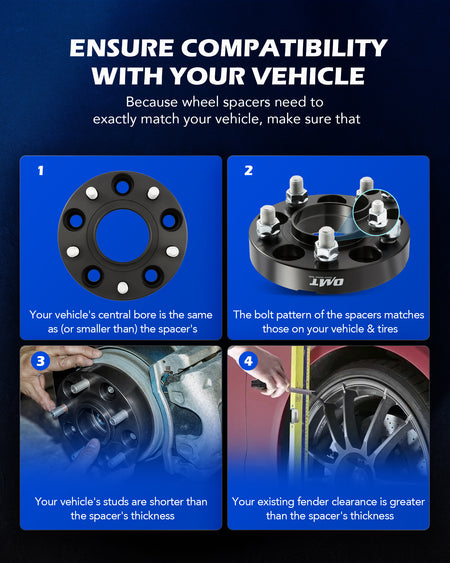 ENSURE COMPATIBILITY WITH YOUR VEHICLE

Because wheel spacers need to exactly match your vehicle, make sure that

1

Your vehicle's central bore is the same as (or smaller than) the spacer's

2

OMT

The bolt pattern of the spacers matches those on your vehicle & tires

3

Your vehicle's studs are shorter than the spacer's thickness

4

Your existing fender clearance is greater than the spacer's thickness