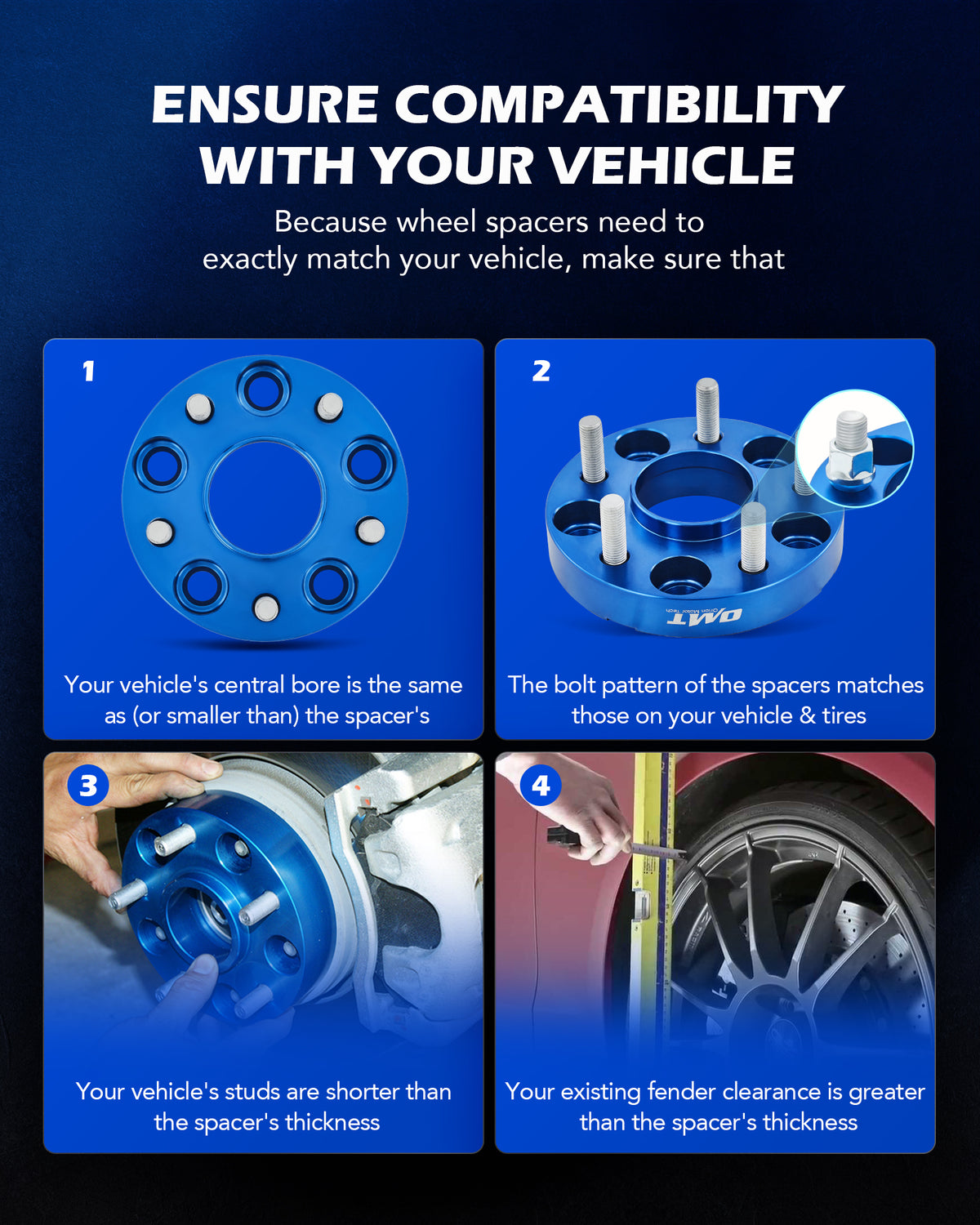 ENSURE COMPATIBILITY WITH YOUR VEHICLE

Because wheel spacers need to exactly match your vehicle, make sure that

1

Your vehicle's central bore is the same as (or smaller than) the spacer's

2

OMT
Orion Motor Tech

The bolt pattern of the spacers matches those on your vehicle & tires

3

Your vehicle's studs are shorter than the spacer's thickness

4

Your existing fender clearance is greater than the spacer's thickness