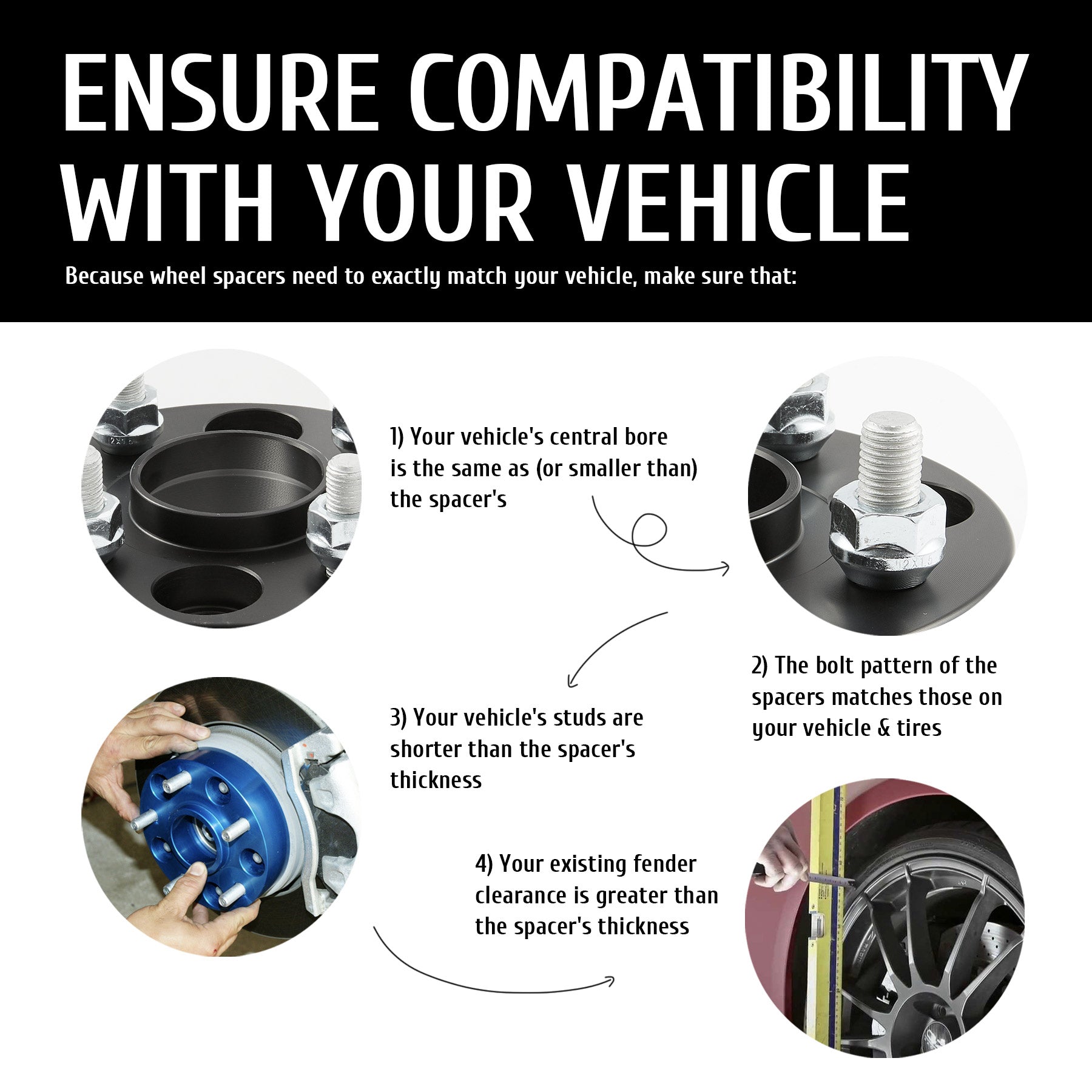 ENSURE COMPATIBILITY WITH YOUR VEHICLE

Because wheel spacers need to exactly match your vehicle, make sure that:

1) Your vehicle's central bore is the same as (or smaller than) the spacer's

2) The bolt pattern of the spacers matches those on your vehicle & tires

3) Your vehicle's studs are shorter than the spacer's thickness

4) Your existing fender clearance is greater than the spacer's thickness