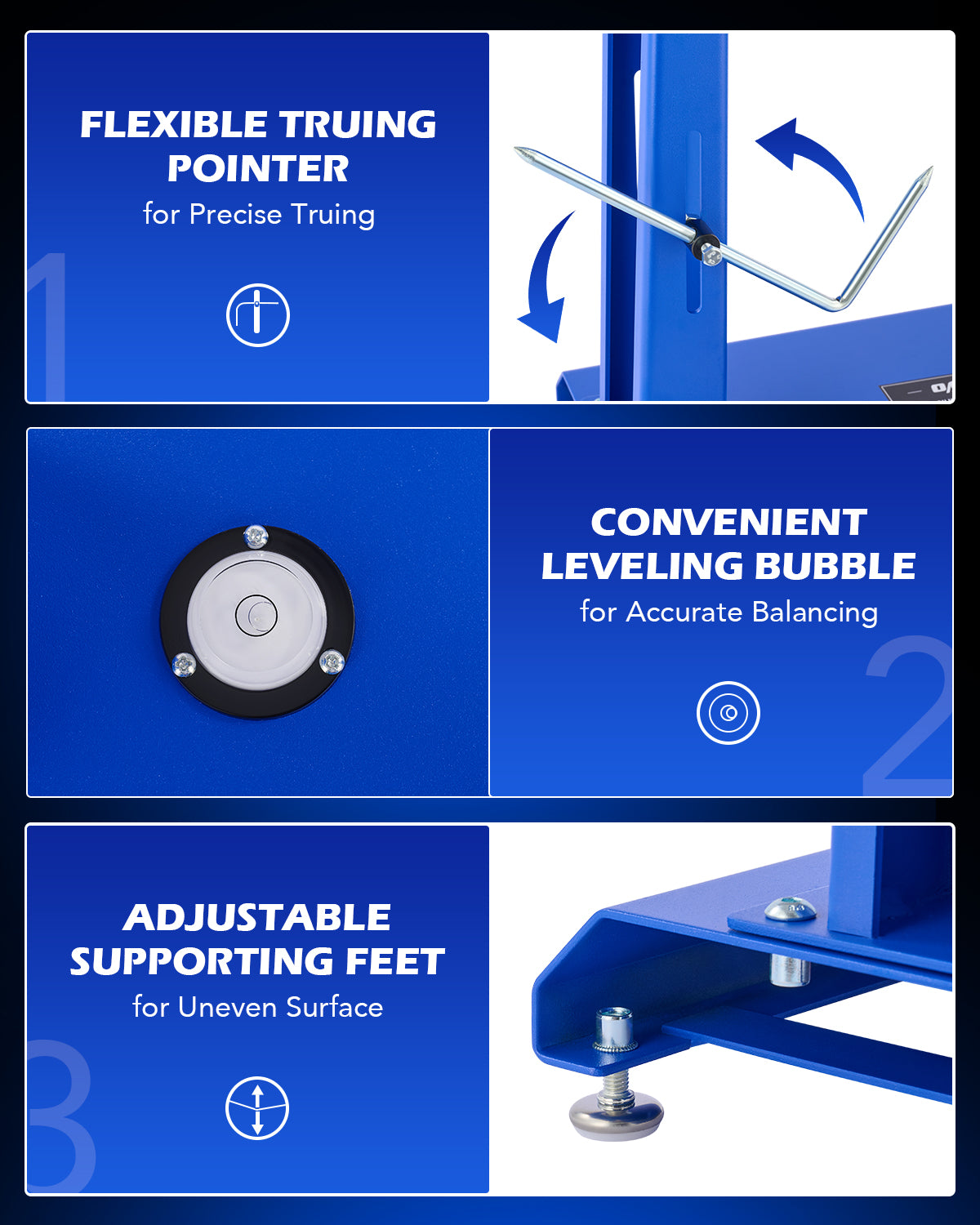 FLEXIBLE TRUING POINTER
for Precise Truing

1

CONVENIENT LEVELING BUBBLE
for Accurate Balancing

2

ADJUSTABLE SUPPORTING FEET
for Uneven Surface

3