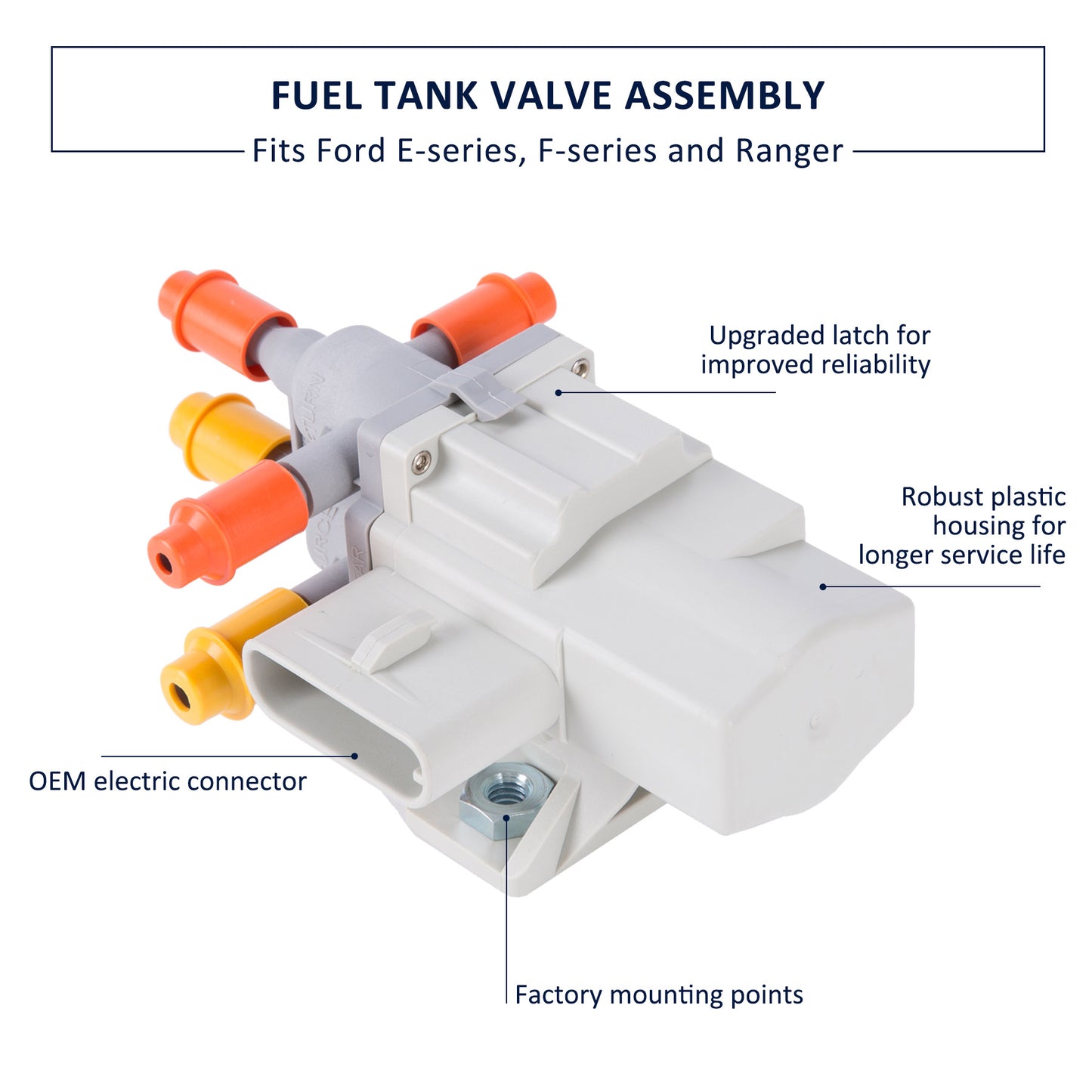 FUEL TANK VALVE ASSEMBLY

Fits Ford E-series, F-series and Ranger

Upgraded latch for improved reliability

Robust plastic housing for longer service life

OEM electric connector

Factory mounting points