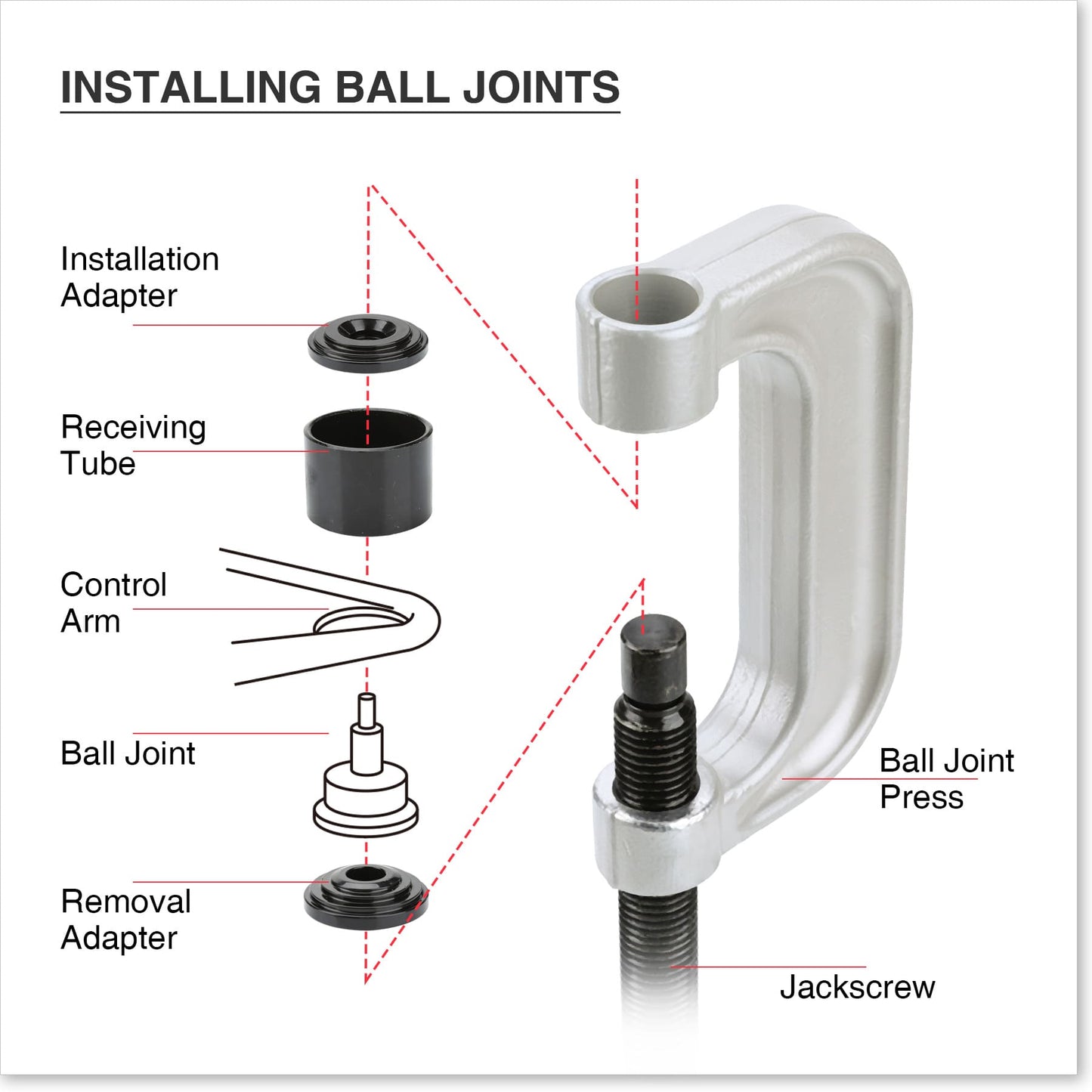 INSTALLING BALL JOINTS

Installation Adapter

Receiving Tube

Control Arm

Ball Joint

Removal Adapter

Ball Joint Press

Jackscrew