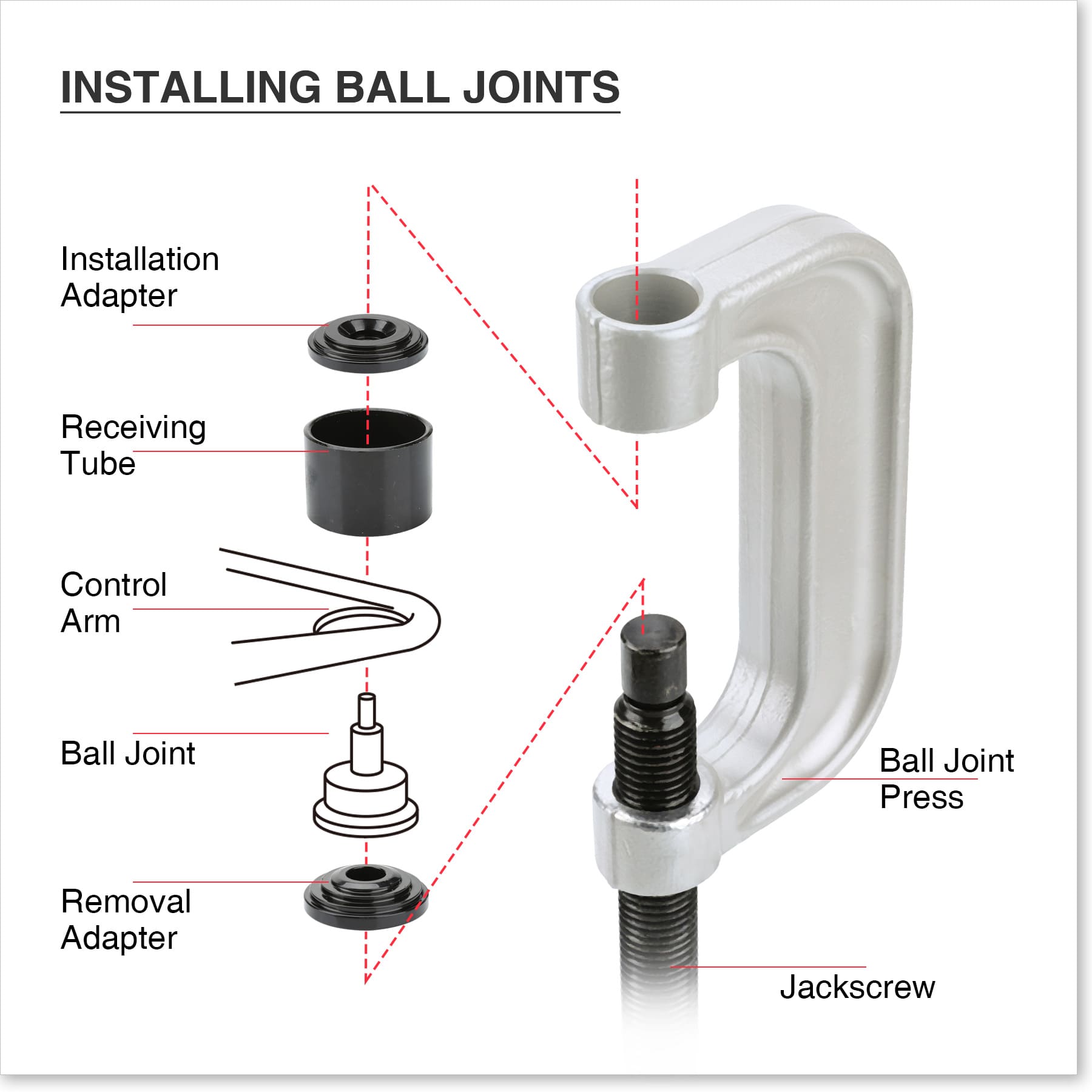 INSTALLING BALL JOINTS

Installation Adapter

Receiving Tube

Control Arm

Ball Joint

Removal Adapter

Ball Joint Press

Jackscrew