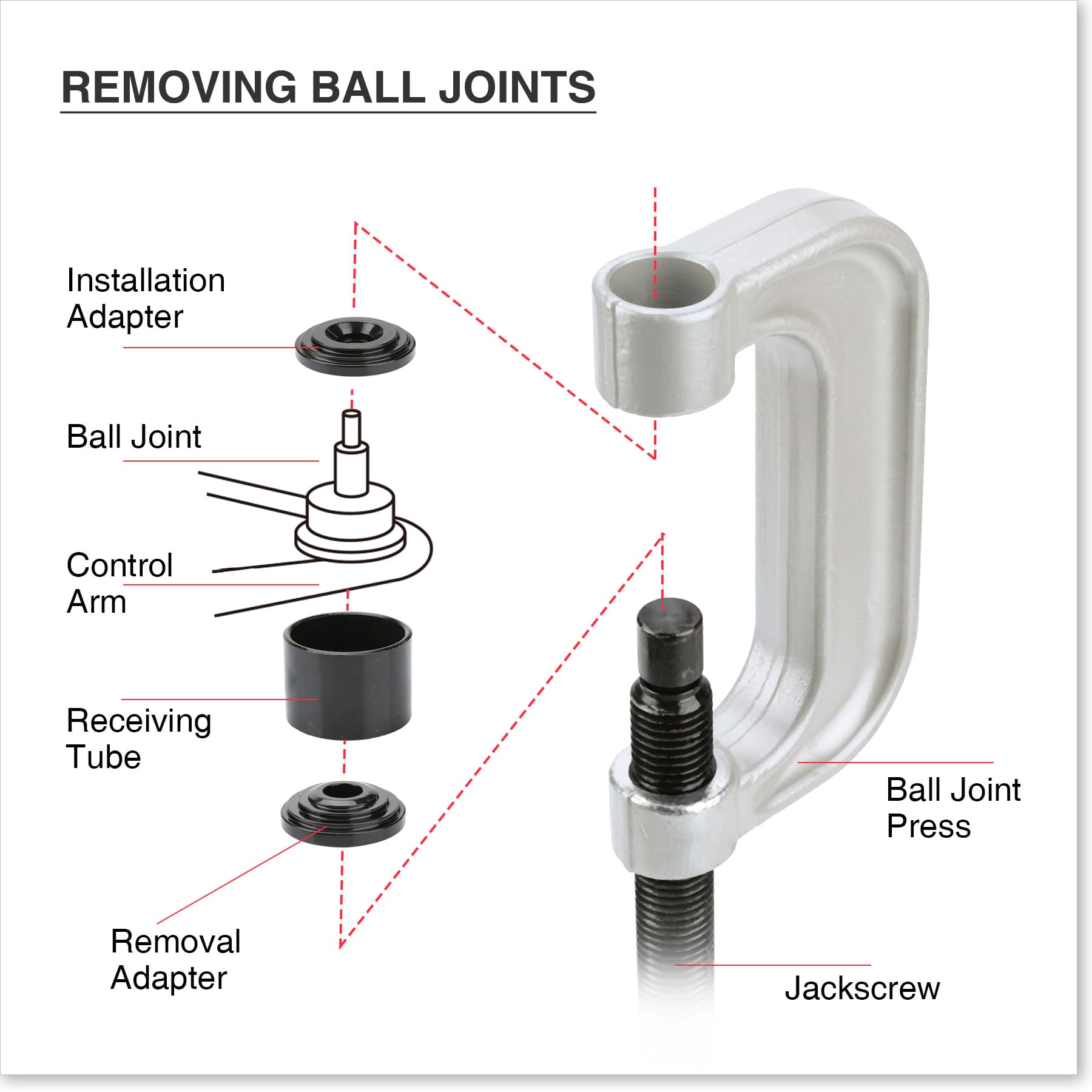 REMOVING BALL JOINTS

Installation Adapter

Ball Joint

Control Arm

Receiving Tube

Removal Adapter

Ball Joint Press

Jackscrew