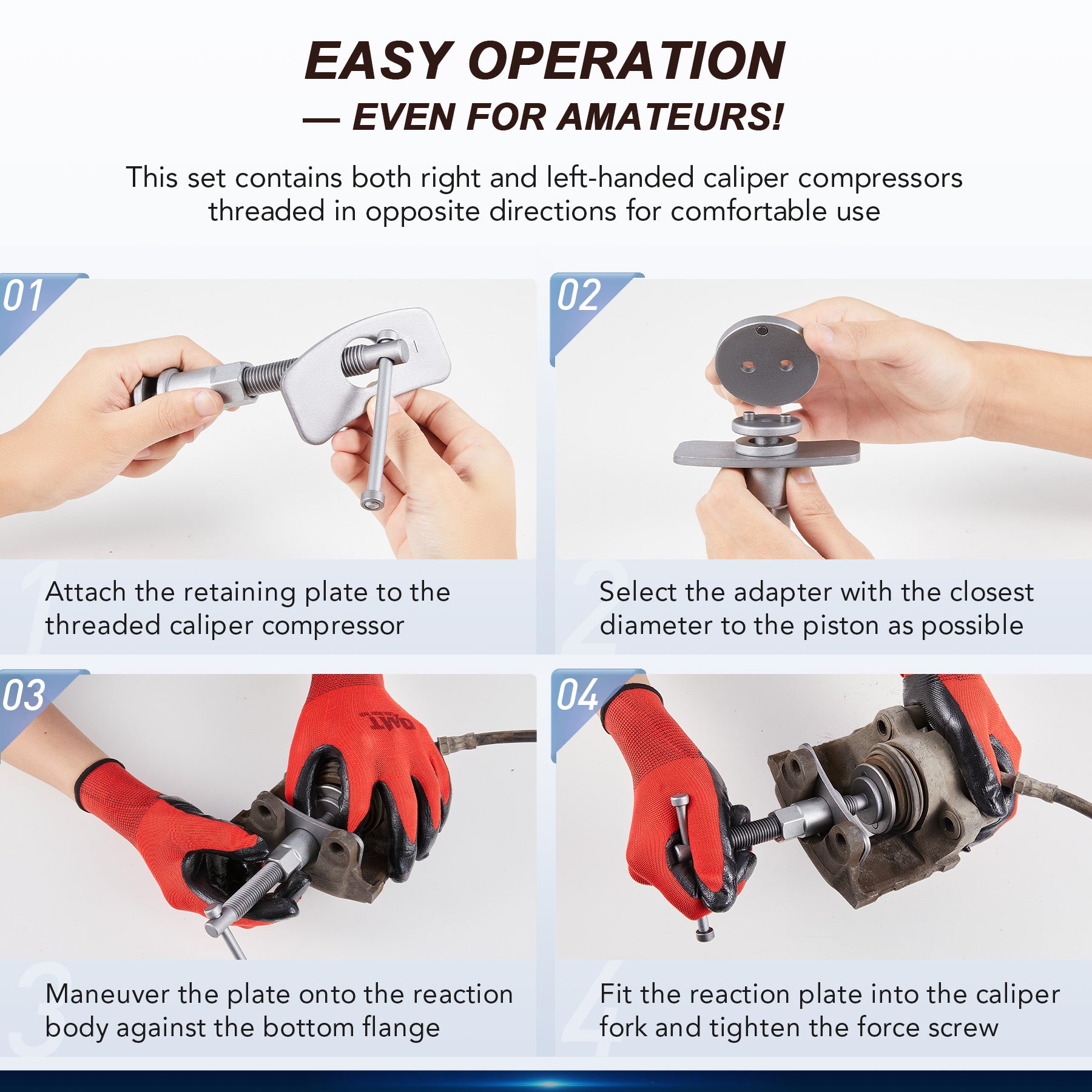 EASY OPERATION
— EVEN FOR AMATEURS!

This set contains both right and left-handed caliper compressors threaded in opposite directions for comfortable use

01

1 Attach the retaining plate to the threaded caliper compressor

02

2 Select the adapter with the closest diameter to the piston as possible

03

OMT

3 Maneuver the plate onto the reaction body against the bottom flange

04

4 Fit the reaction plate into the caliper fork and tighten the force screw