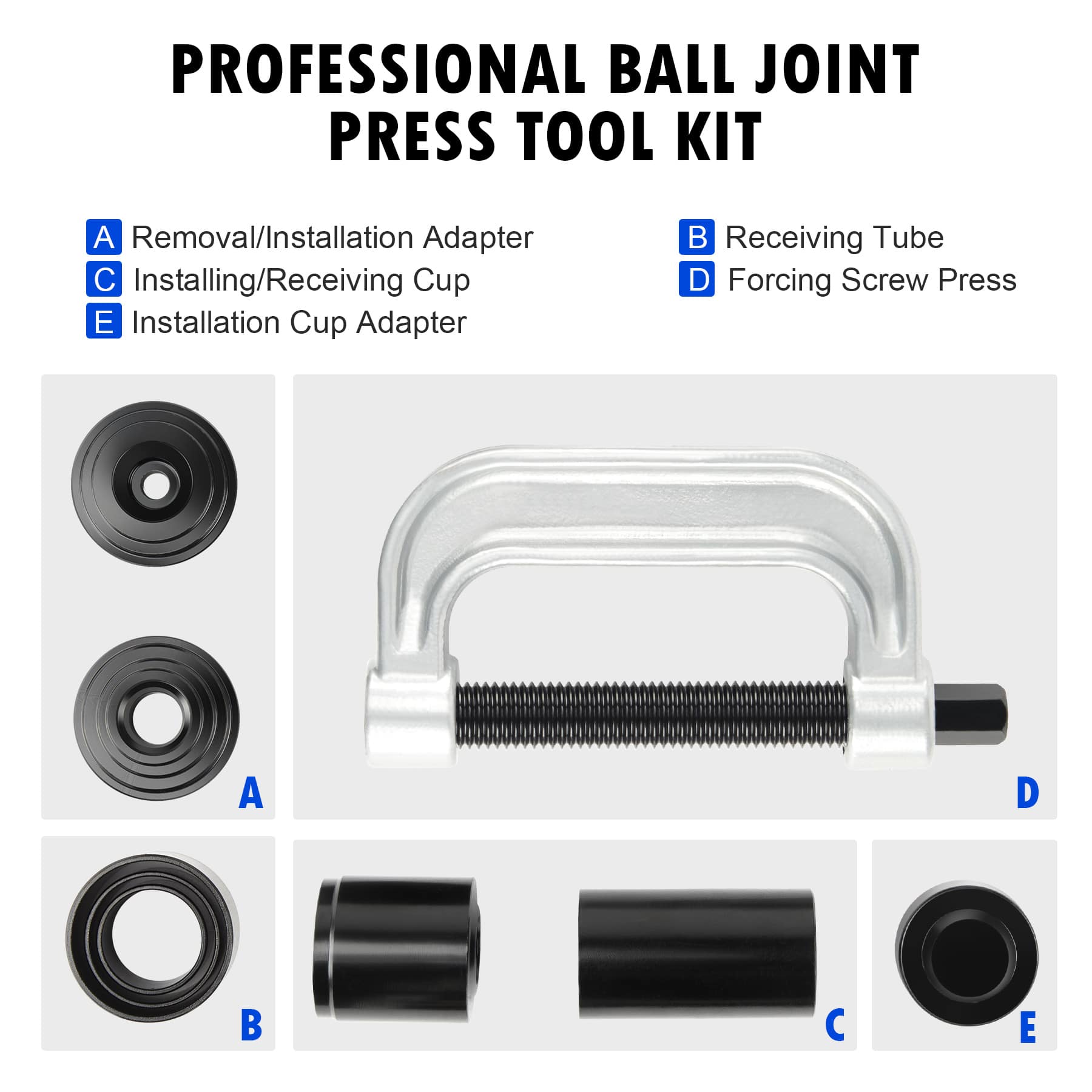 PROFESSIONAL BALL JOINT PRESS TOOL KIT

A Removal/Installation Adapter
C Installing/Receiving Cup
E Installation Cup Adapter

B Receiving Tube
D Forcing Screw Press

A

D

B

C

E